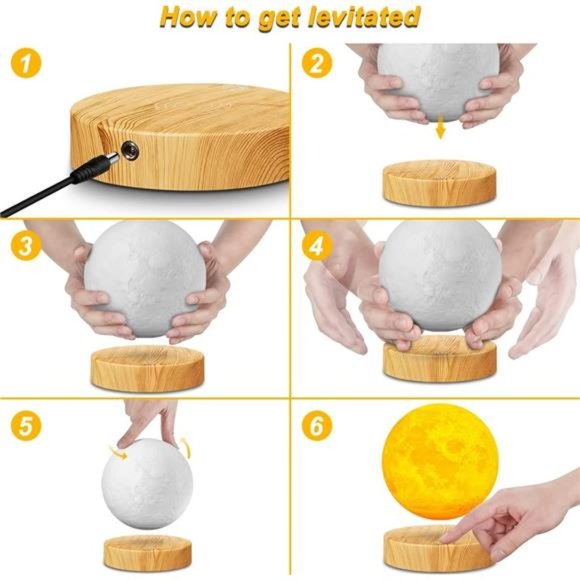 How to get levitated

1

2

3

4

5

6